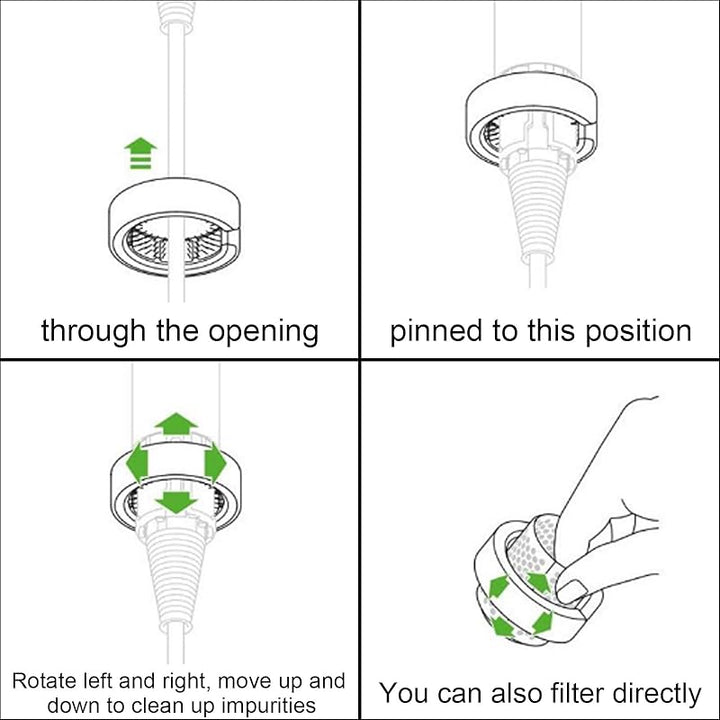 through the opening

pinned to this position

Rotate left and right, move up and down to clean up impurities

You can also filter directly