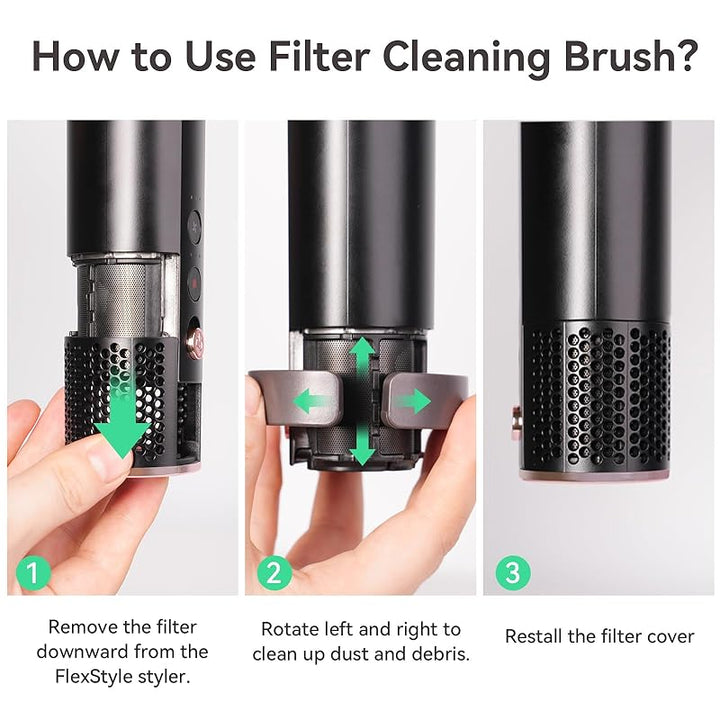 How to Use Filter Cleaning Brush?

1

Remove the filter downward from the FlexStyle styler.

2

Rotate left and right to clean up dust and debris.

3

Restall the filter cover